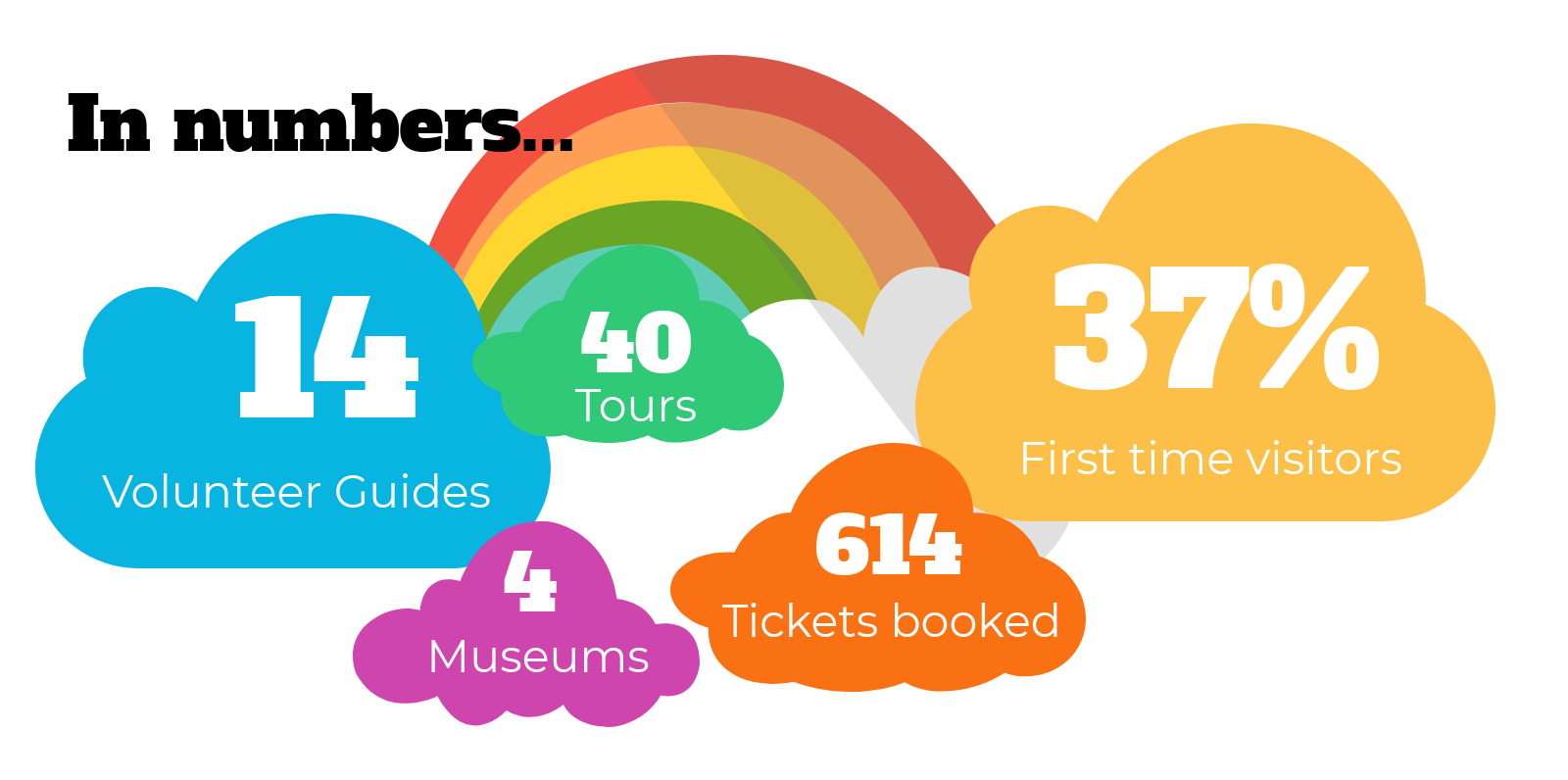 In numbers...

14
Volunteer Guides

40
Tours

37%
First time visitors

4
Museums

614
Tickets booked