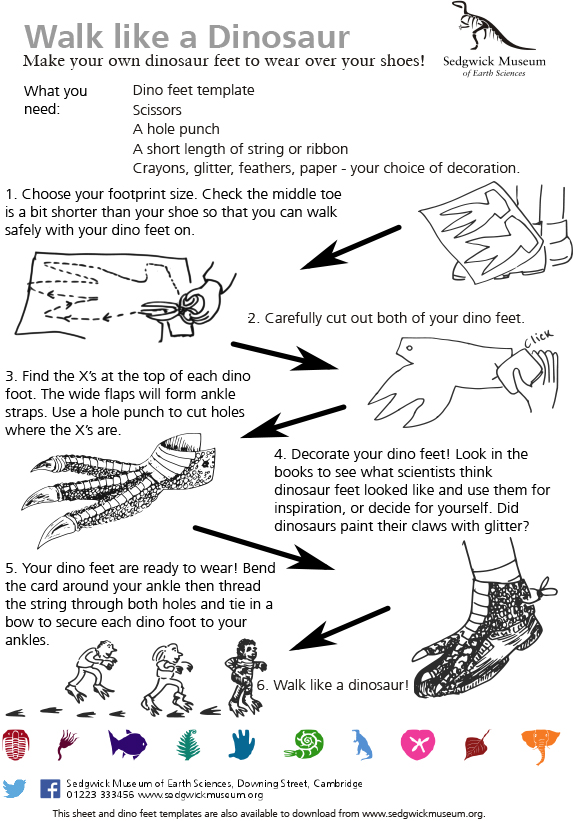 Walk like a Dinosaur

Make your own dinosaur feet to wear over your shoes!

Sedgwick Museum of Earth Sciences

What you need:

Dino feet template
Scissors
A hole punch
A short length of string or ribbon
Crayons, glitter, feathers, paper - your choice of decoration.

1. Choose your footprint size. Check the middle toe is a bit shorter than your shoe so that you can walk safely with your dino feet on.

2. Carefully cut out both of your dino feet.

Click

3. Find the X's at the top of each dino foot. The wide flaps will form ankle straps. Use a hole punch to cut holes where the X's are.

4. Decorate your dino feet! Look in the books to see what scientists think dinosaur feet looked like and use them for inspiration, or decide for yourself. Did dinosaurs paint their claws with glitter?

5. Your dino feet are ready to wear! Bend the card around your ankle then thread the string through both holes and tie in a bow to secure each dino foot to your ankles.

6. Walk like a dinosaur!

Sedgwick Museum of Earth Sciences, Downing Street, Cambridge
01223 333456 www.sedgwickmuseum.org

This sheet and dino feet templates are also available to download from www.sedgwickmuseum.org.